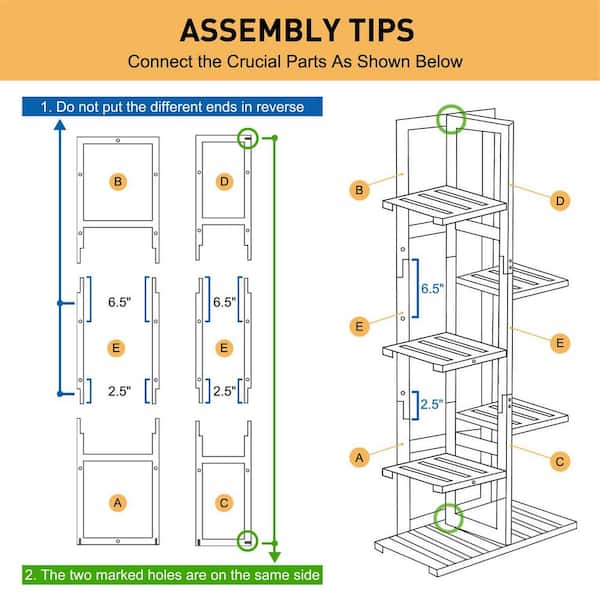 ASSEMBLY TIPS

Connect the Crucial Parts As Shown Below

1. Do not put the different ends in reverse

B

D

6.5"

6.5"

E

E

2.5"

2.5"

A

C

2. The two marked holes are on the same side

B

D

6.5"

E

E

2.5"

A

C