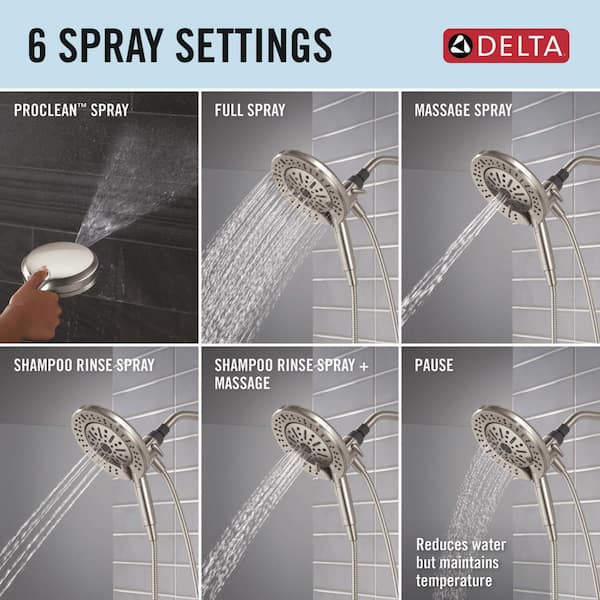 6 SPRAY SETTINGS

DELTA

PROCLEAN™ SPRAY

FULL SPRAY

MASSAGE SPRAY

SHAMPOO RINSE SPRAY

SHAMPOO RINSE SPRAY + MASSAGE

PAUSE

Reduces water but maintains temperature