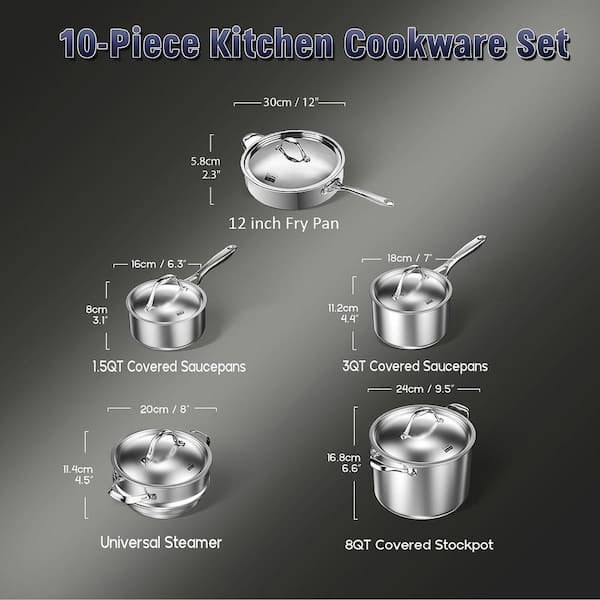 10-Piece Kitchen Cookware Set

30cm / 12"

5.8cm
2.3"

12 inch Fry Pan

16cm / 6.3"

8cm
3.1"

1.5QT Covered Saucepans

18cm / 7"

11.2cm
4.4"

3QT Covered Saucepans

20cm / 8"

11.4cm
4.5"

Universal Steamer

24cm / 9.5"

16.8cm
6.6"

8QT Covered Stockpot