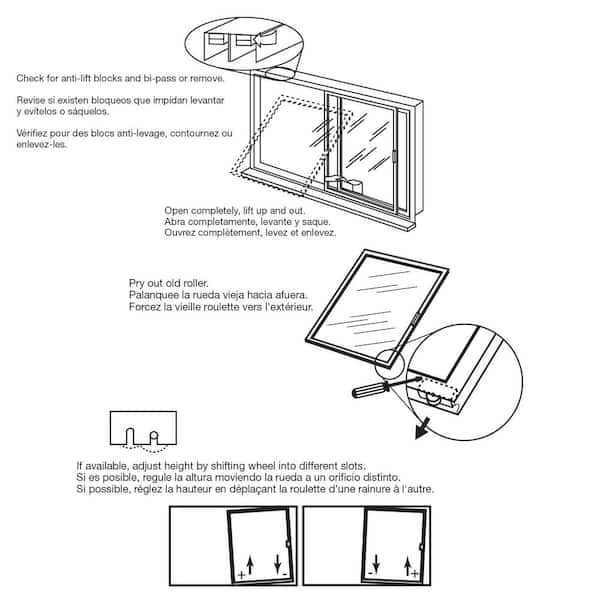 Check for anti-lift blocks and bi-pass or remove.

Revise si existen bloqueos que impidan levantar y evítelos o sáquelos.

Vérifiez pour des blocs anti-levage, contournez ou enlevez-les.

Open completely, lift up and out.
Abra completamente, levante y saque.
Ouvrez complètement, levez et enlevez.

Pry out old roller.
Palanquee la rueda vieja hacia afuera.
Forcez la vieille roulette vers l'extérieur.

If available, adjust height by shifting wheel into different slots.
Si es posible, regule la altura moviendo la rueda a un orificio distinto.
Si possible, réglez la hauteur en déplaçant la roulette d'une rainure à l'autre.

+ -

- +