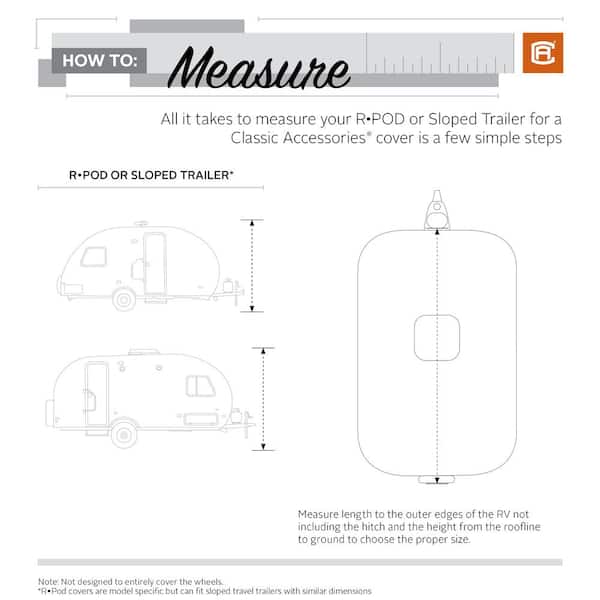 HOW TO: Measure

All it takes to measure your R•POD or Sloped Trailer for a Classic Accessories® cover is a few simple steps

R•POD OR SLOPED TRAILER*

Measure length to the outer edges of the RV not including the hitch and the height from the roofline to ground to choose the proper size.

Note: Not designed to entirely cover the wheels.
*R•Pod covers are model specific but can fit sloped travel trailers with similar dimensions