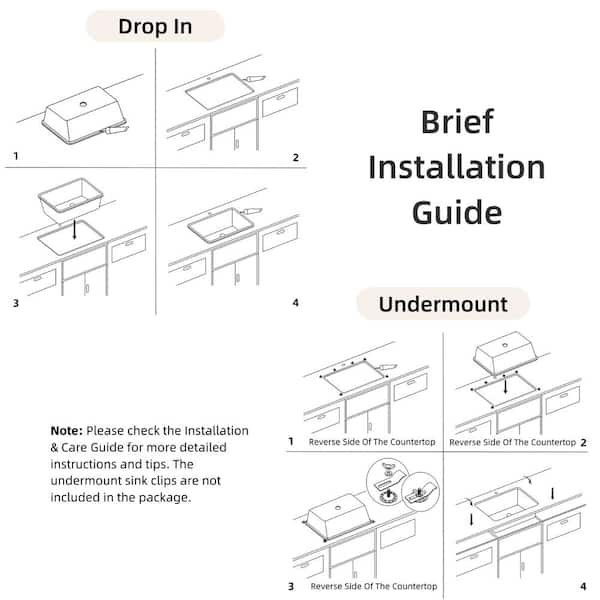 Drop In

1

2

3

4

Brief Installation Guide

Undermount

Note: Please check the Installation & Care Guide for more detailed instructions and tips. The undermount sink clips are not included in the package.

1 Reverse Side Of The Countertop

Reverse Side Of The Countertop 2

3 Reverse Side Of The Countertop

4