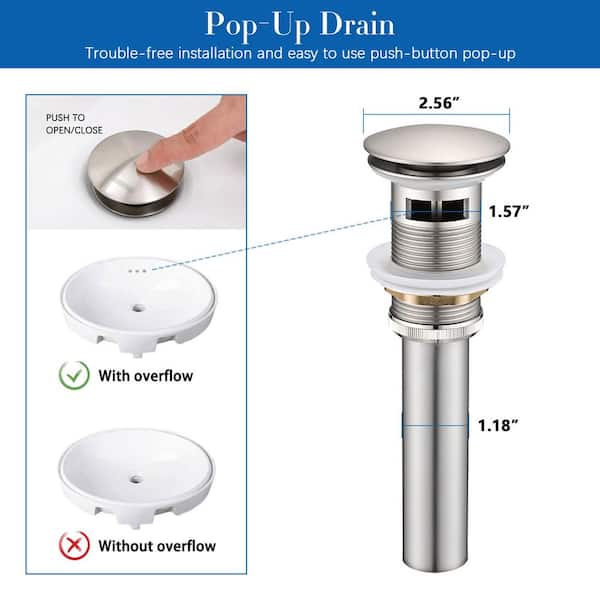 Pop-Up Drain
Trouble-free installation and easy to use push-button pop-up

PUSH TO OPEN/CLOSE

With overflow

Without overflow

2.56”

1.57”

1.18”