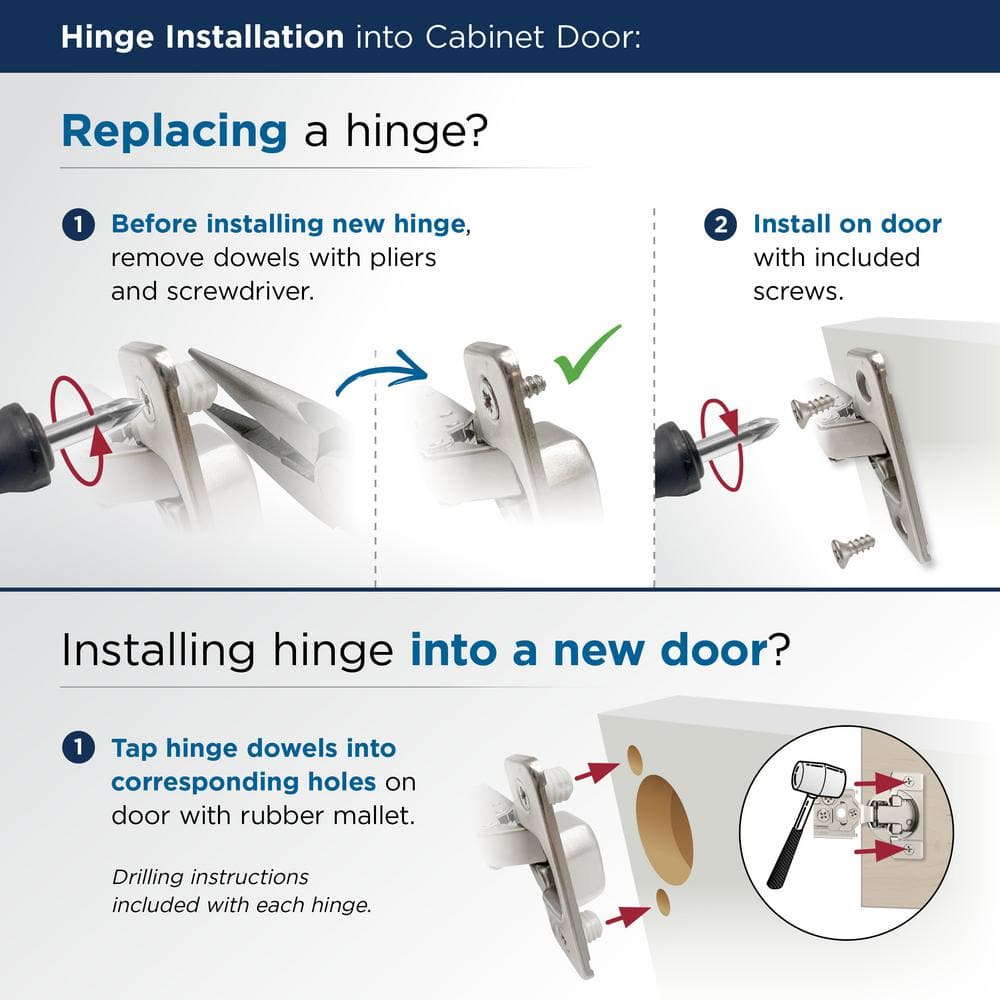 Hinge Installation into Cabinet Door:

Replacing a hinge?

1 Before installing new hinge, remove dowels with pliers and screwdriver.

2 Install on door with included screws.

Installing hinge into a new door?

1 Tap hinge dowels into corresponding holes on door with rubber mallet.

Drilling instructions included with each hinge.