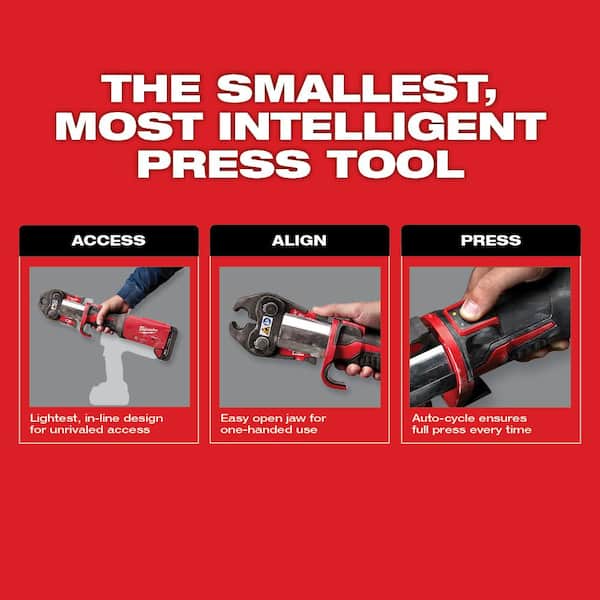 THE SMALLEST, MOST INTELLIGENT PRESS TOOL

ACCESS

Milwaukee

Lightest, in-line design for unrivaled access

ALIGN

Easy open jaw for one-handed use

PRESS

Auto-cycle ensures full press every time