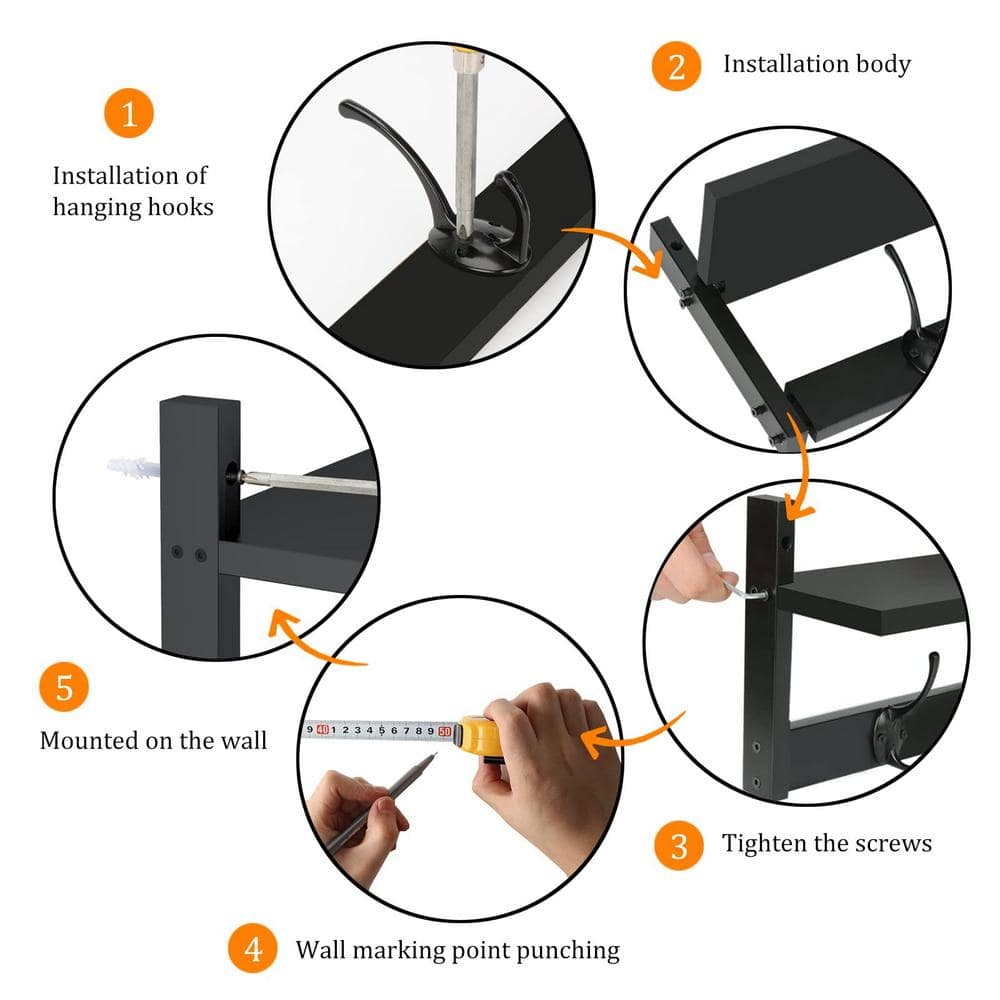 1
Installation of hanging hooks

2
Installation body

5
Mounted on the wall

9 40 1 2 3 4 5 6 7 8 9 50

3
Tighten the screws

4
Wall marking point punching