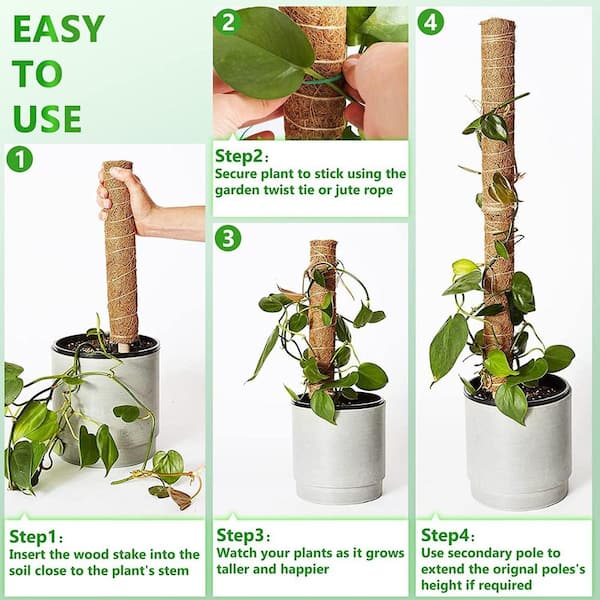 EASY TO USE

1

Step1:
Insert the wood stake into the soil close to the plant's stem

2

Step2:
Secure plant to stick using the garden twist tie or jute rope

3

Step3:
Watch your plants as it grows taller and happier

4

Step4:
Use secondary pole to extend the orignal poles's height if required