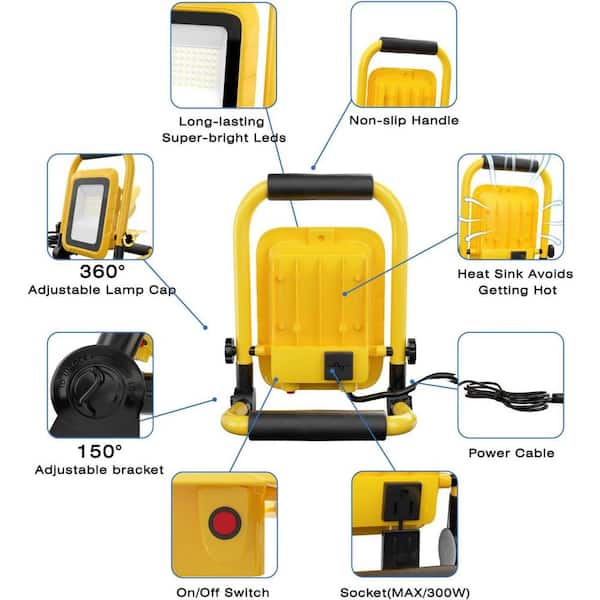 Long-lasting Super-bright Leds

Non-slip Handle

360°
Adjustable Lamp Cap

Heat Sink Avoids Getting Hot

150°
Adjustable bracket

Power Cable

On/Off Switch

Socket(MAX/300W)