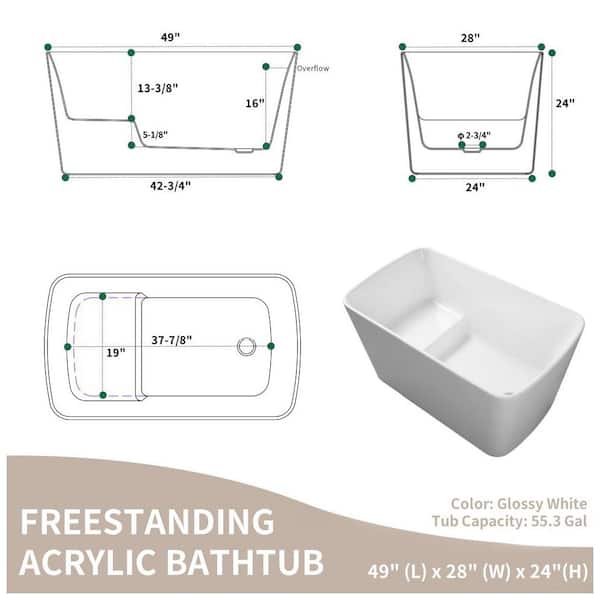 49"

Overflow

13-3/8"

16"

5-1/8"

42-3/4"

28"

24"

φ 2-3/4"

24"

37-7/8"

19"

FREESTANDING ACRYLIC BATHTUB

Color: Glossy White
Tub Capacity: 55.3 Gal

49" (L) x 28" (W) x 24"(H)