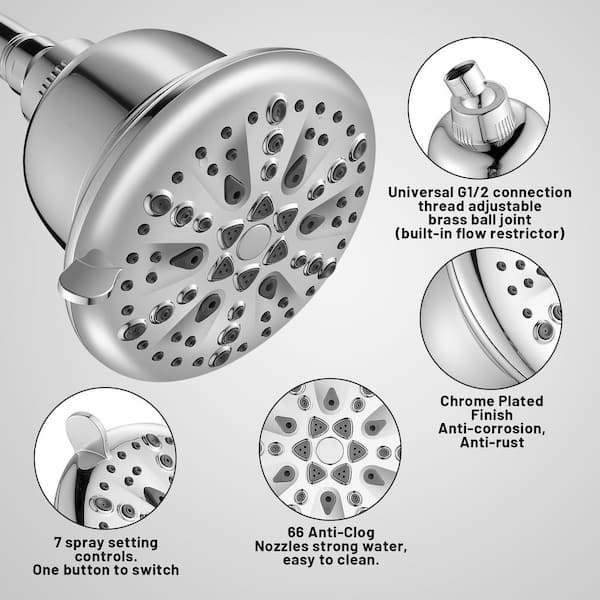 Universal G1/2 connection thread adjustable brass ball joint (built-in flow restrictor)

Chrome Plated Finish Anti-corrosion, Anti-rust

7 spray setting controls. One button to switch

66 Anti-Clog Nozzles strong water, easy to clean.