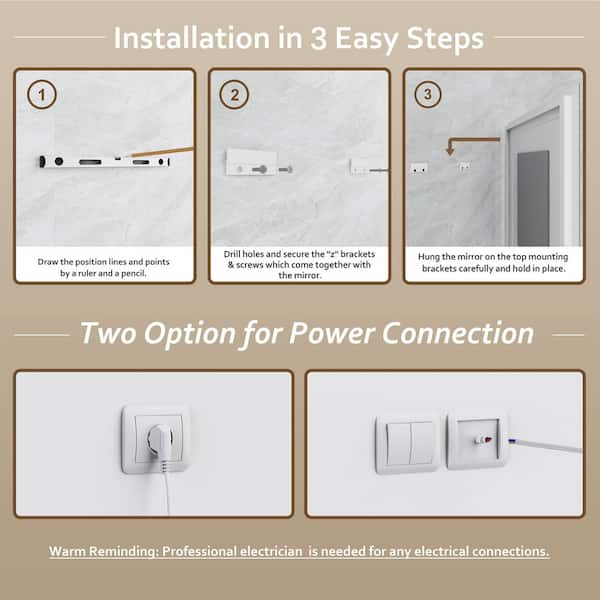 Installation in 3 Easy Steps

1

Draw the position lines and points by a ruler and a pencil.

2

Drill holes and secure the "z" brackets & screws which come together with the mirror.

3

Hung the mirror on the top mounting brackets carefully and hold in place.

Two Option for Power Connection

Warm Reminding: Professional electrician is needed for any electrical connections.