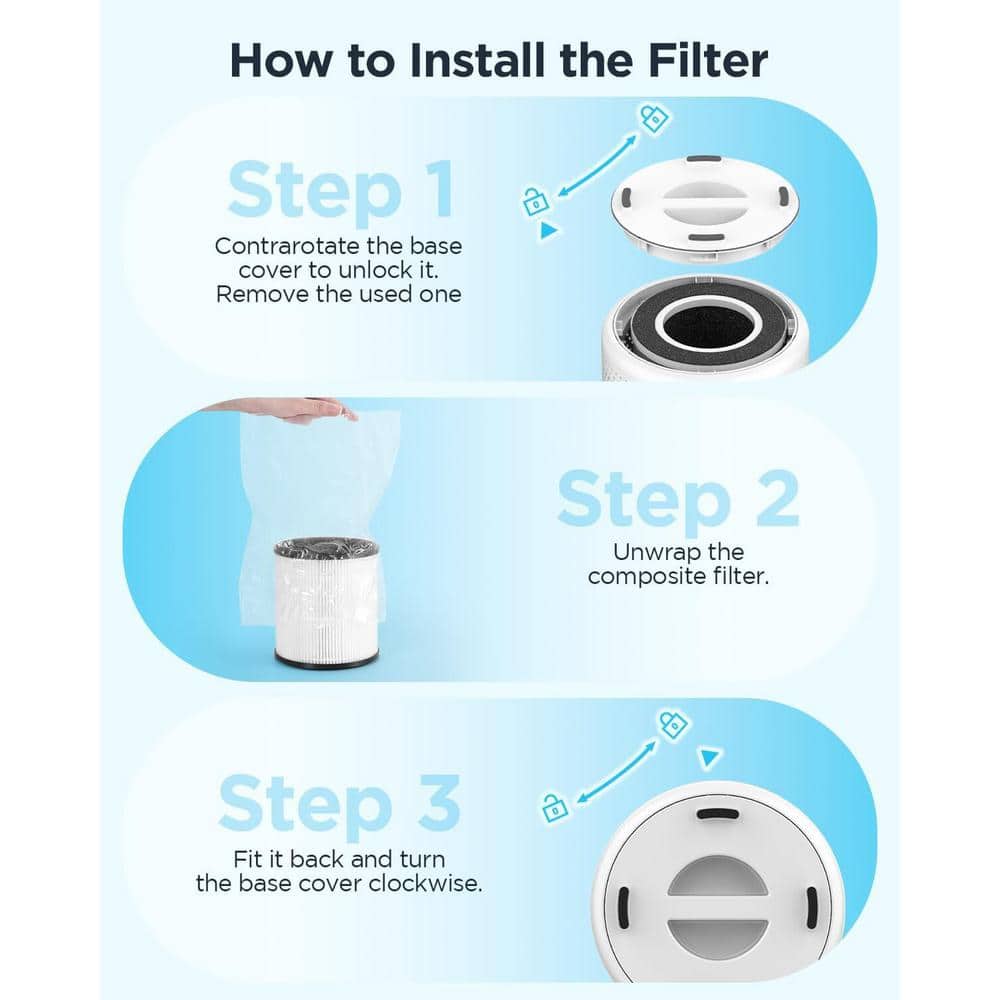 How to Install the Filter

Step 1

Contrarotate the base cover to unlock it. Remove the used one

Step 2

Unwrap the composite filter.

Step 3

Fit it back and turn the base cover clockwise.