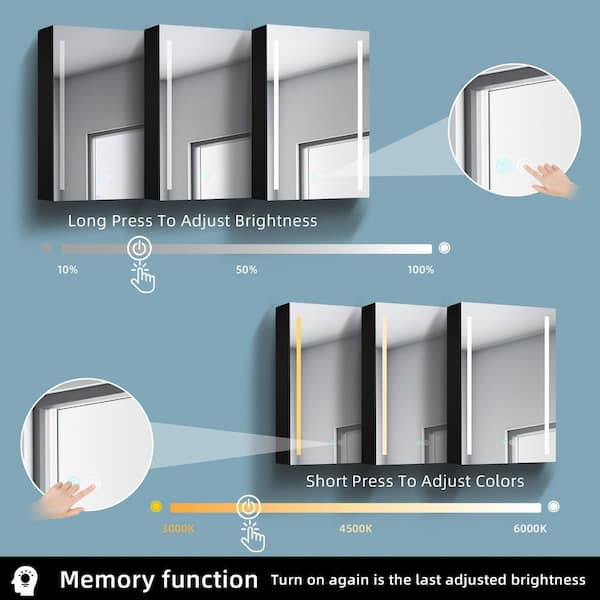 Long Press To Adjust Brightness

10%

50%

100%

Short Press To Adjust Colors

3000K

4500K

6000K

Memory function Turn on again is the last adjusted brightness