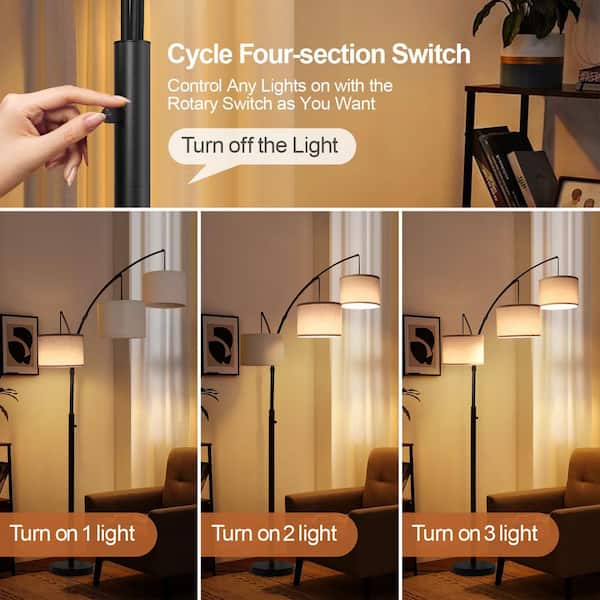 Cycle Four-section Switch

Control Any Lights on with the Rotary Switch as You Want

Turn off the Light

Turn on 1 light

Turn on 2 light

Turn on 3 light