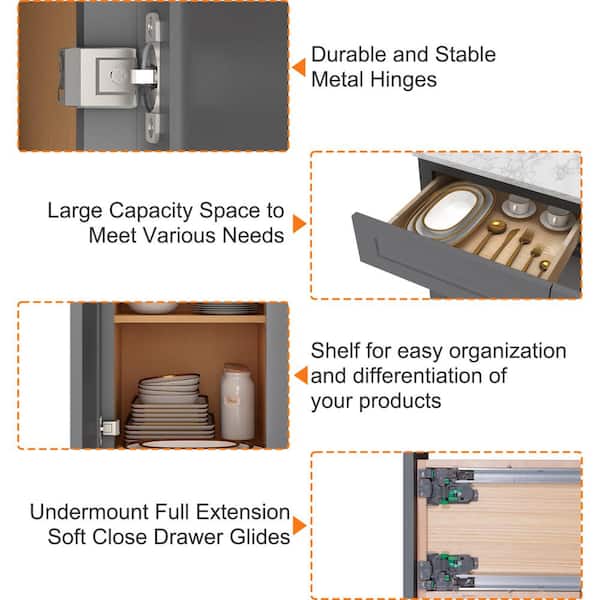 Durable and Stable Metal Hinges

Large Capacity Space to Meet Various Needs

Shelf for easy organization and differentiation of your products

Undermount Full Extension Soft Close Drawer Glides