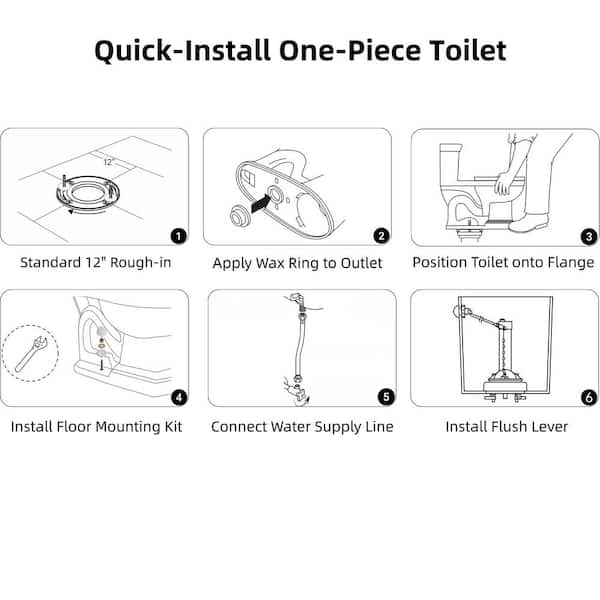 Quick-Install One-Piece Toilet

12"

1

Standard 12" Rough-in

2

Apply Wax Ring to Outlet

3

Position Toilet onto Flange

4

Install Floor Mounting Kit

5

Connect Water Supply Line

6

Install Flush Lever