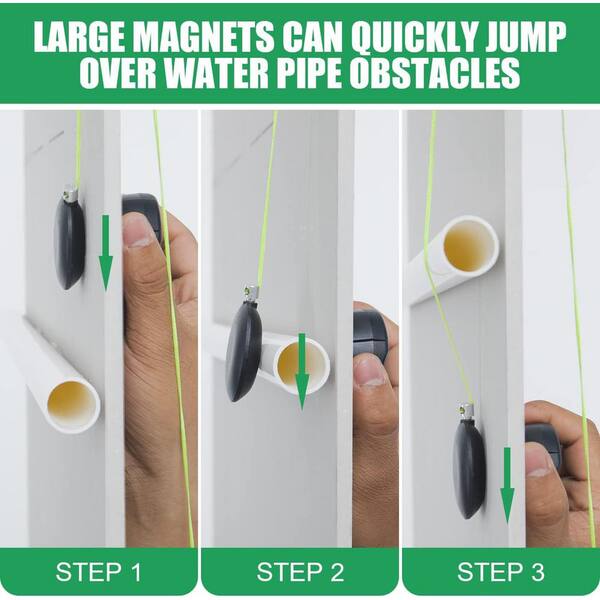 LARGE MAGNETS CAN QUICKLY JUMP OVER WATER PIPE OBSTACLES

STEP 1

STEP 2

STEP 3