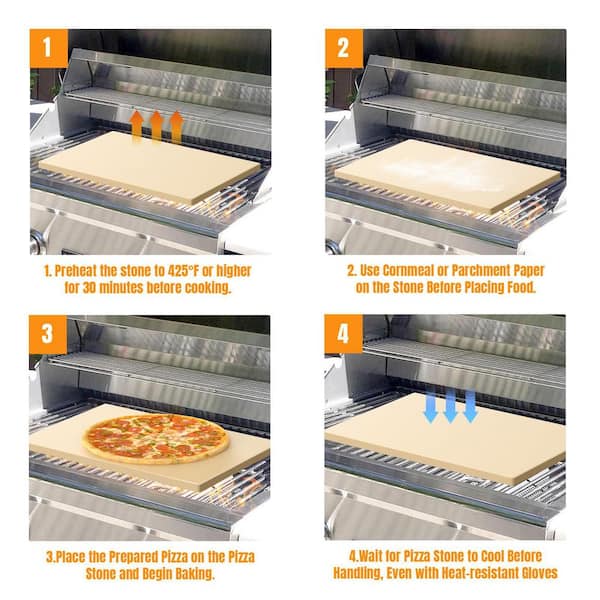 1

1. Preheat the stone to 425°F or higher for 30 minutes before cooking.

2

2. Use Cornmeal or Parchment Paper on the Stone Before Placing Food.

3

3.Place the Prepared Pizza on the Pizza Stone and Begin Baking.

4

4.Wait for Pizza Stone to Cool Before Handling, Even with Heat-resistant Gloves