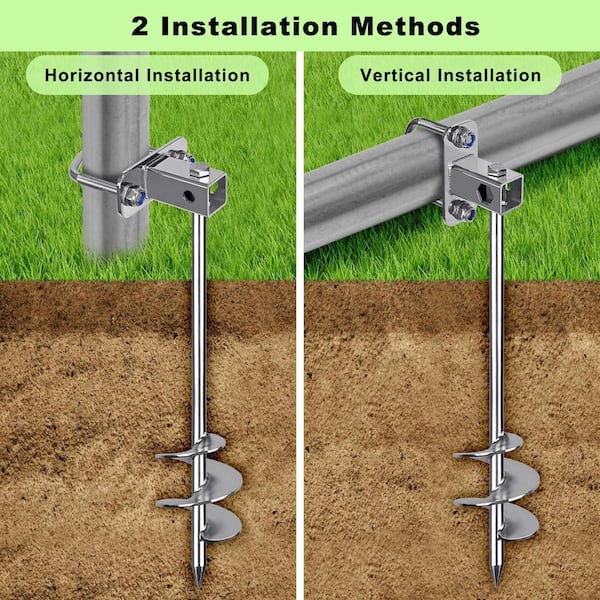 2 Installation Methods

Horizontal Installation

Vertical Installation