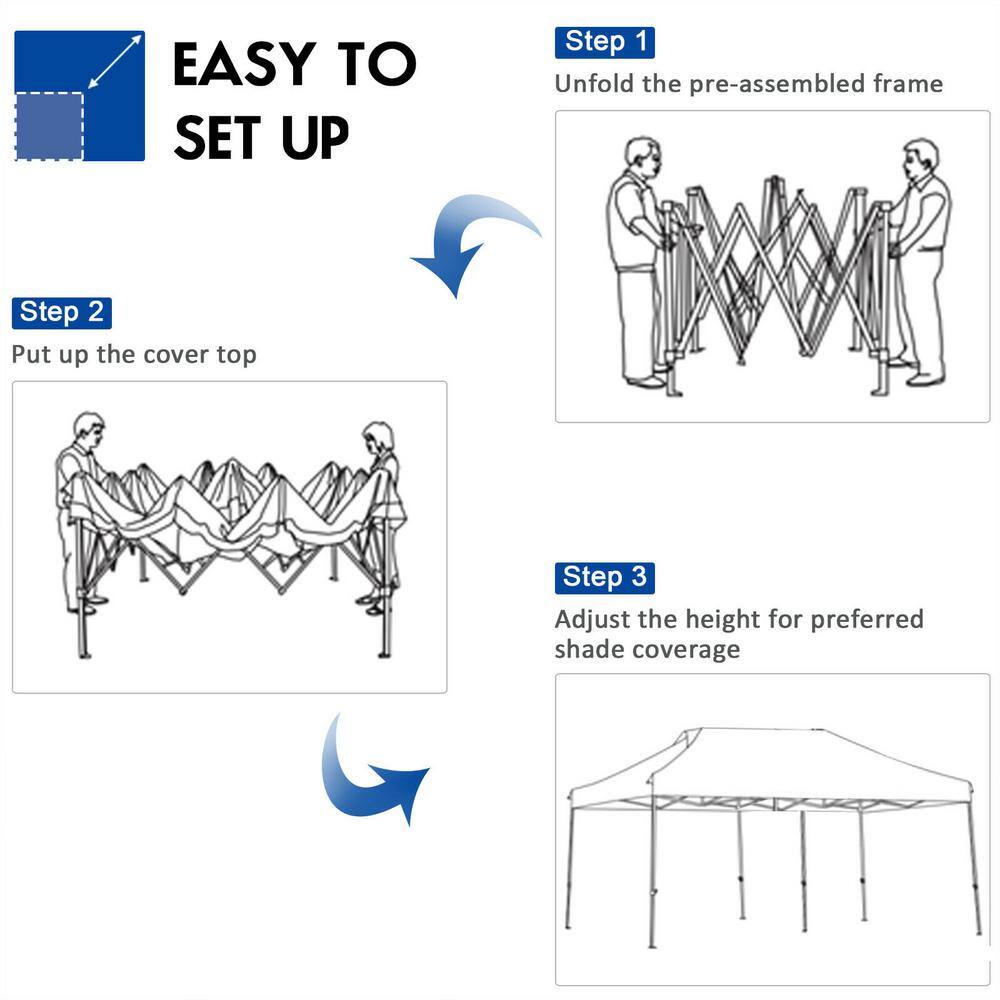 EASY TO SET UP

Step 1
Unfold the pre-assembled frame

Step 2
Put up the cover top

Step 3
Adjust the height for preferred shade coverage