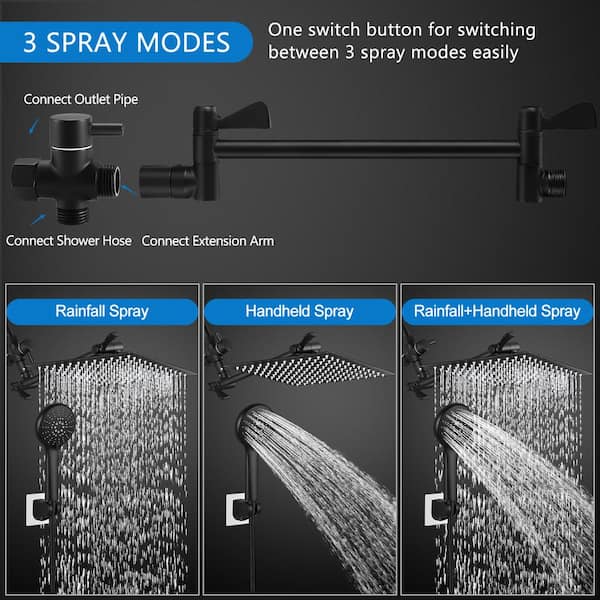 3 SPRAY MODES

One switch button for switching between 3 spray modes easily

Connect Outlet Pipe

Connect Shower Hose

Connect Extension Arm

Rainfall Spray

Handheld Spray

Rainfall+Handheld Spray