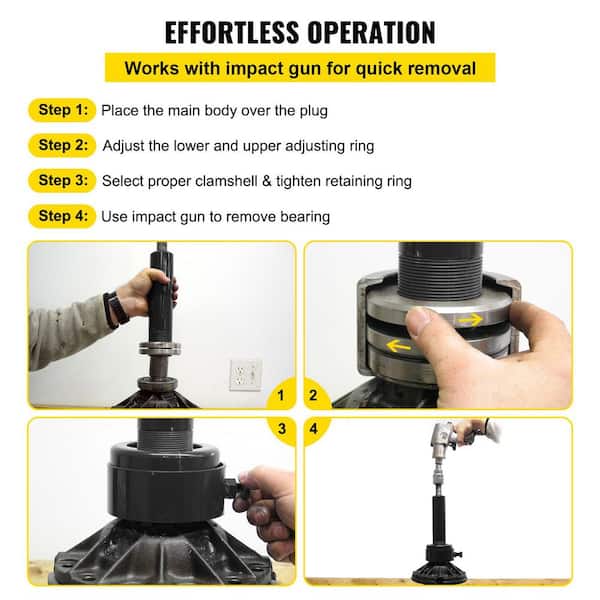 EFFORTLESS OPERATION

Works with impact gun for quick removal

Step 1: Place the main body over the plug

Step 2: Adjust the lower and upper adjusting ring

Step 3: Select proper clamshell & tighten retaining ring

Step 4: Use impact gun to remove bearing

1

2

3

4