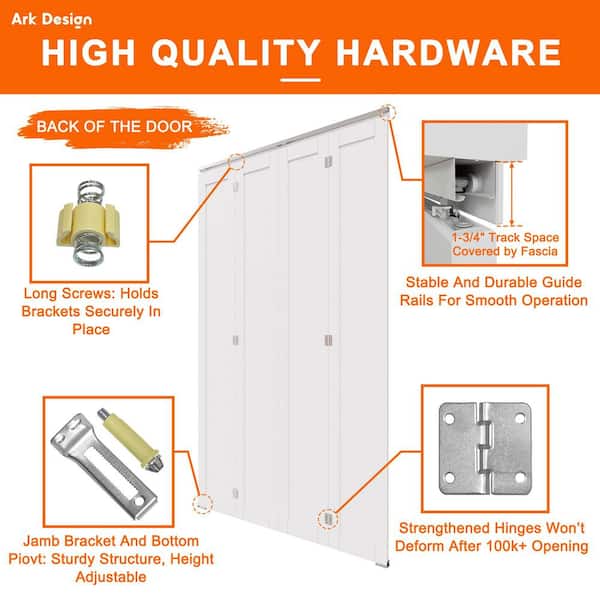 Ark Design

HIGH QUALITY HARDWARE

BACK OF THE DOOR

Long Screws: Holds Brackets Securely In Place

1-3/4" Track Space Covered by Fascia

Stable And Durable Guide Rails For Smooth Operation

Jamb Bracket And Bottom Piovt: Sturdy Structure, Height Adjustable

Strengthened Hinges Won't Deform After 100k+ Opening