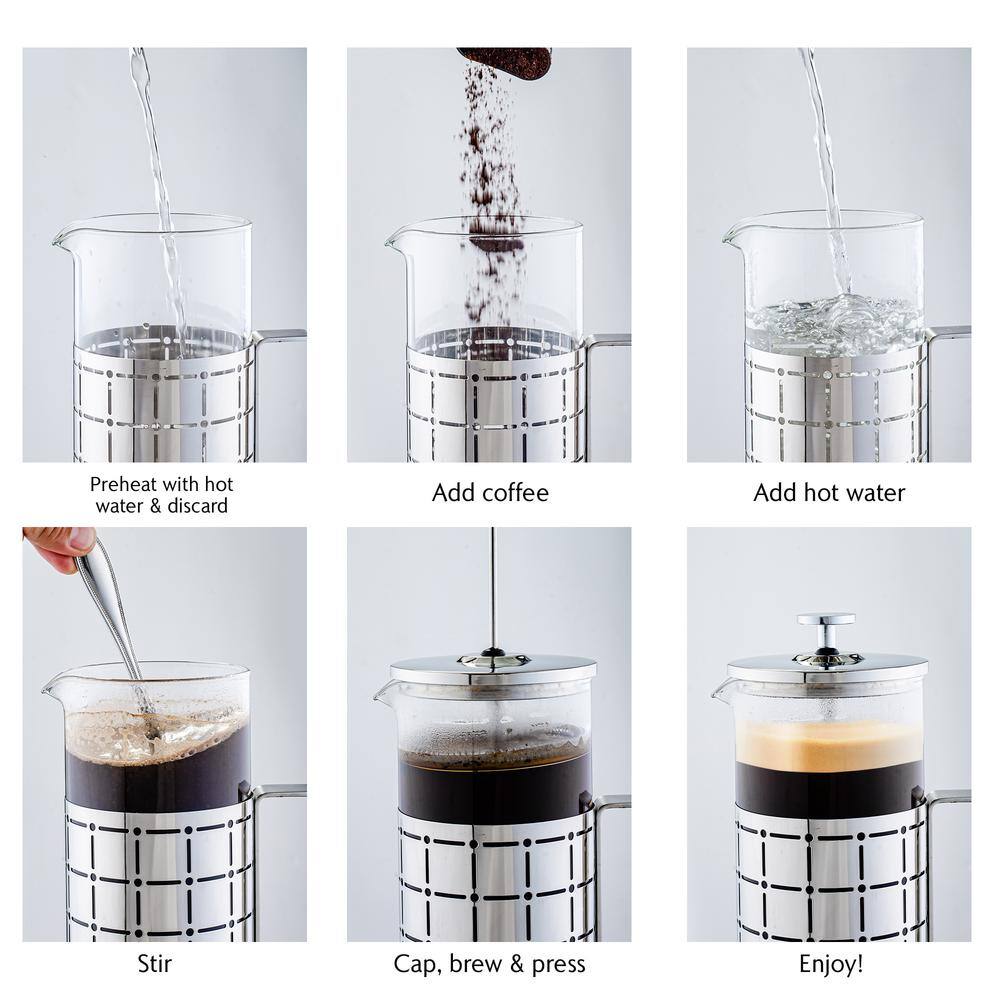 Preheat with hot water & discard

Add coffee

Add hot water

Stir

Cap, brew & press

Enjoy!