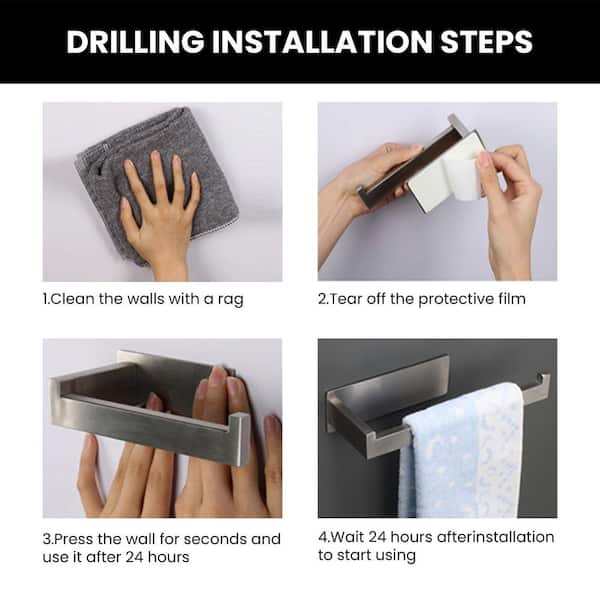 DRILLING INSTALLATION STEPS

1.Clean the walls with a rag

2.Tear off the protective film

3.Press the wall for seconds and use it after 24 hours

4.Wait 24 hours afterinstallation to start using