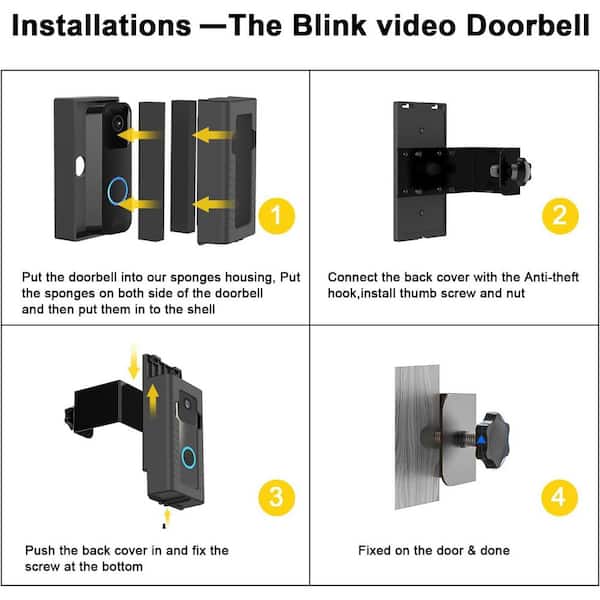 Installations —The Blink video Doorbell

1

Put the doorbell into our sponges housing, Put the sponges on both side of the doorbell and then put them in to the shell

2

Connect the back cover with the Anti-theft hook,install thumb screw and nut

3

Push the back cover in and fix the screw at the bottom

4

Fixed on the door & done