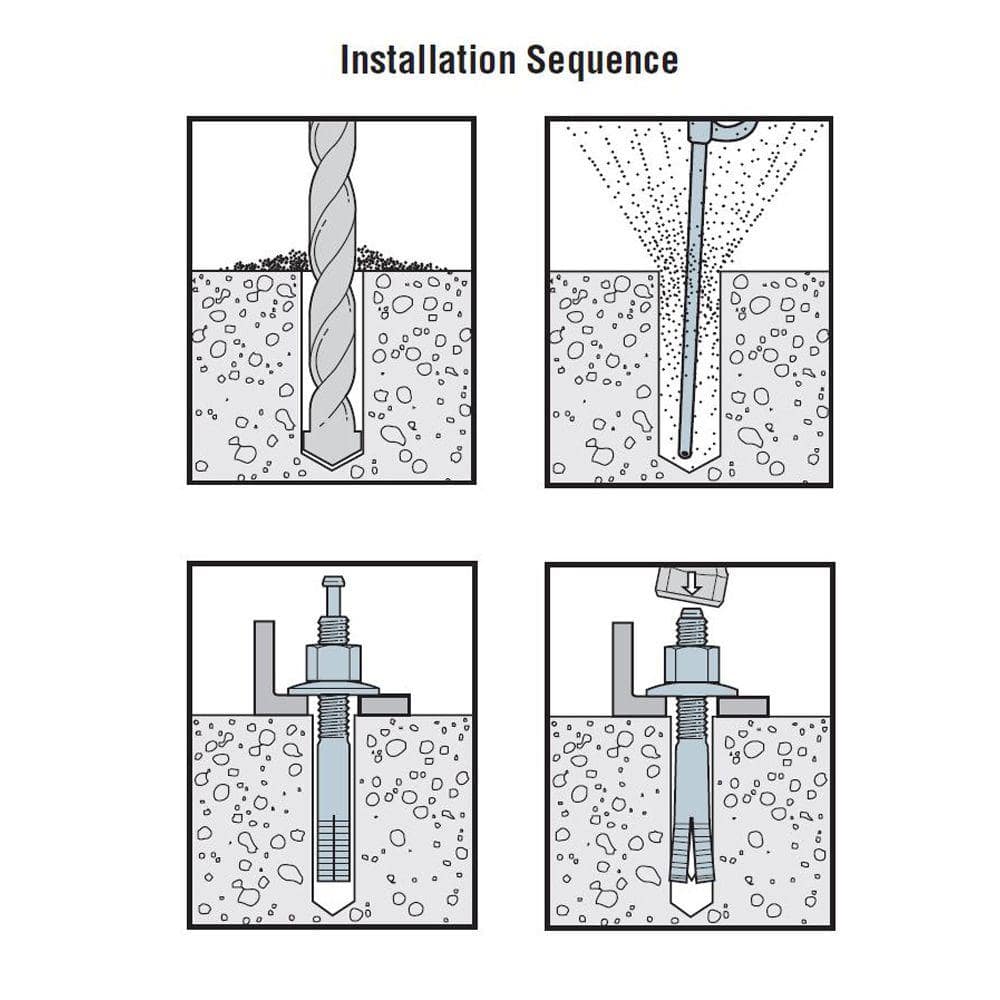 Installation Sequence