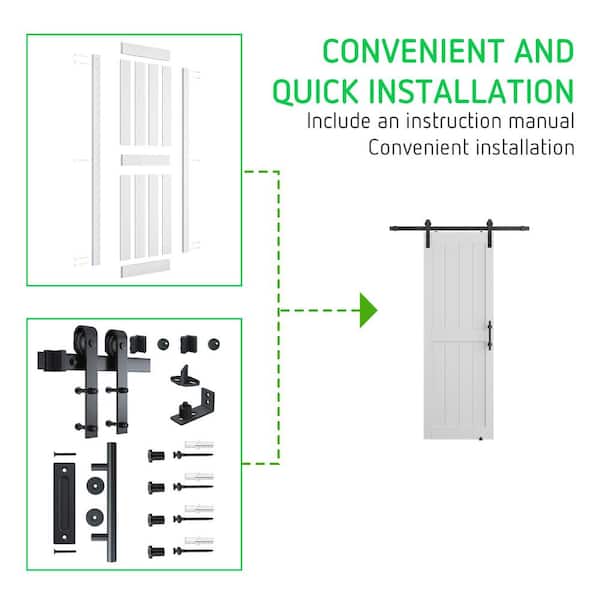 CONVENIENT AND QUICK INSTALLATION

Include an instruction manual
Convenient installation