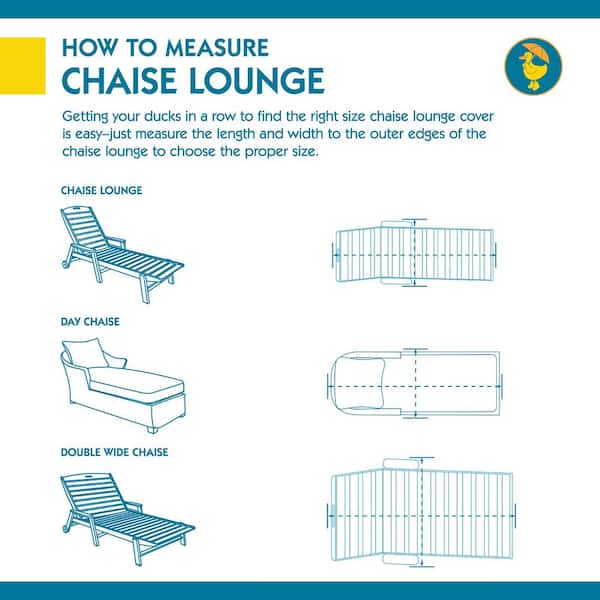 HOW TO MEASURE
CHAISE LOUNGE

Getting your ducks in a row to find the right size chaise lounge cover is easy–just measure the length and width to the outer edges of the chaise lounge to choose the proper size.

CHAISE LOUNGE

DAY CHAISE

DOUBLE WIDE CHAISE