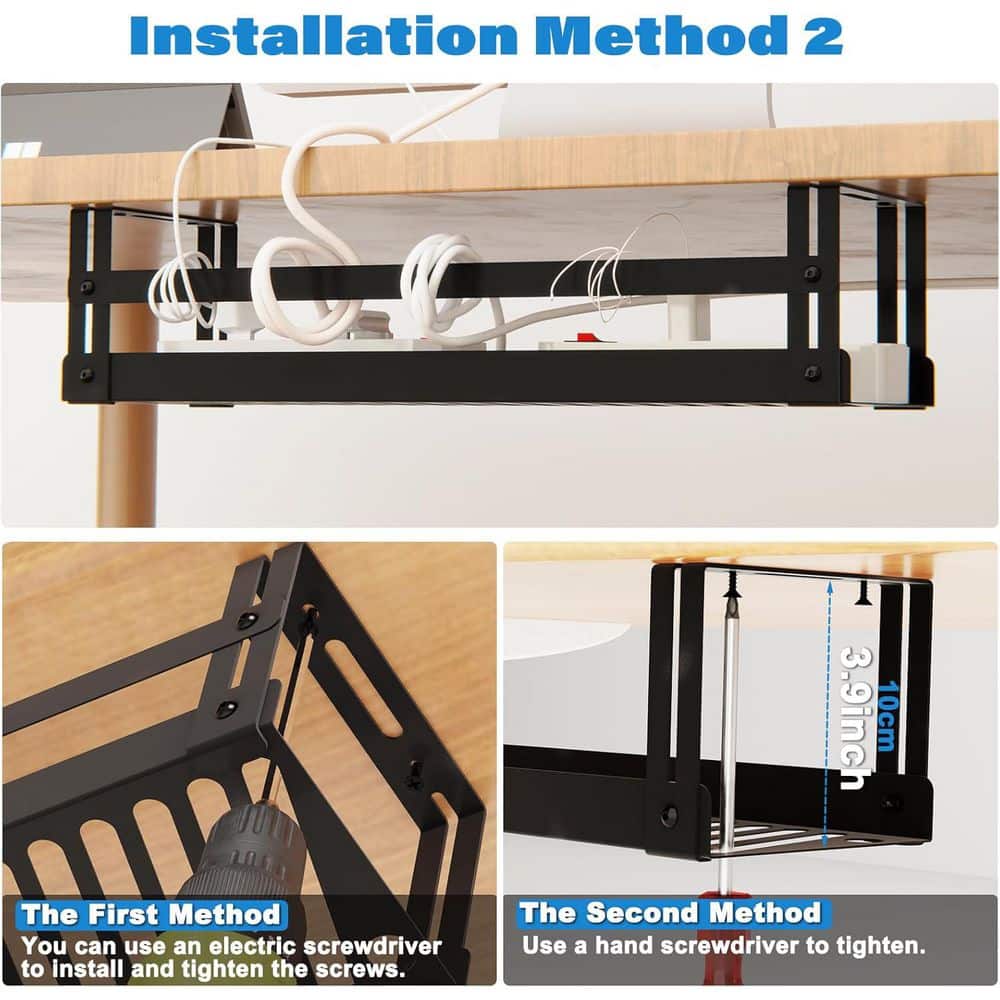 Installation Method 2

The First Method
You can use an electric screwdriver to install and tighten the screws.

3.9inch
10cm

The Second Method
Use a hand screwdriver to tighten.