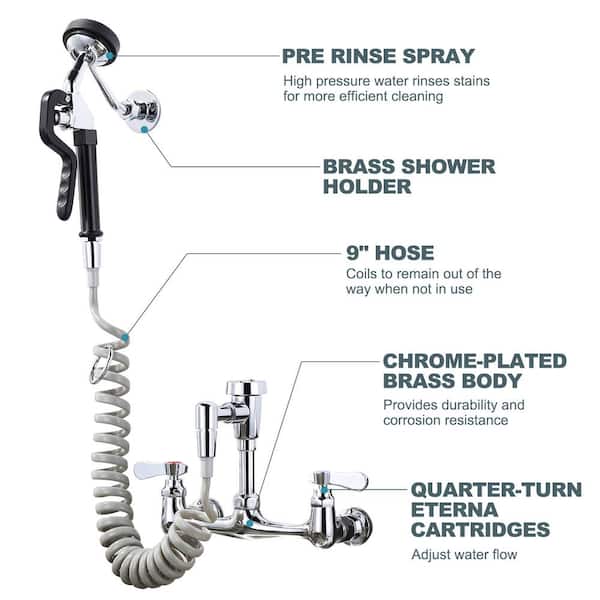 PRE RINSE SPRAY

High pressure water rinses stains for more efficient cleaning

BRASS SHOWER HOLDER

9" HOSE

Coils to remain out of the way when not in use

CHROME-PLATED BRASS BODY

Provides durability and corrosion resistance

QUARTER-TURN ETERNA CARTRIDGES

Adjust water flow