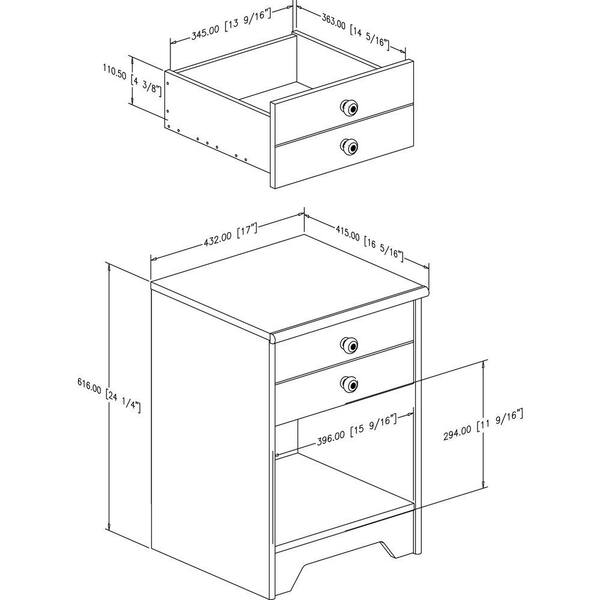 345.00 [13 9/16"]
363.00 [14 5/16"]
110.50 [4 3/8"]

432.00 [17"]
415.00 [16 5/16"]
616.00 [24 1/4"]
396.00 [15 9/16"]
294.00 [11 9/16"]