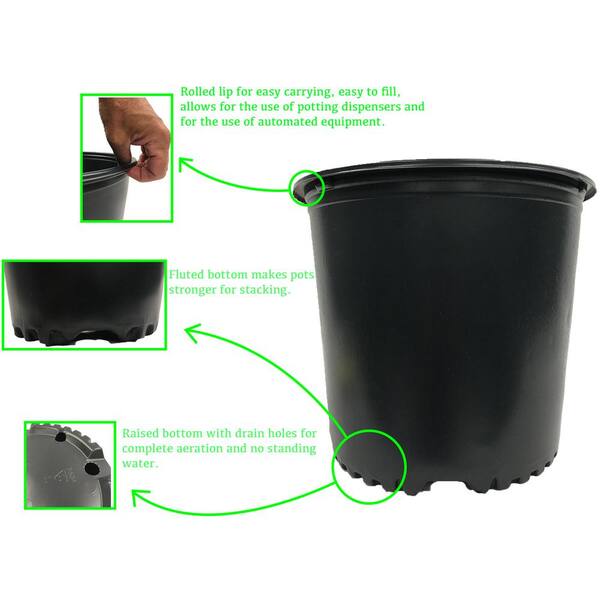 Rolled lip for easy carrying, easy to fill, allows for the use of potting dispensers and for the use of automated equipment.

Fluted bottom makes pots stronger for stacking.

Raised bottom with drain holes for complete aeration and no standing water.