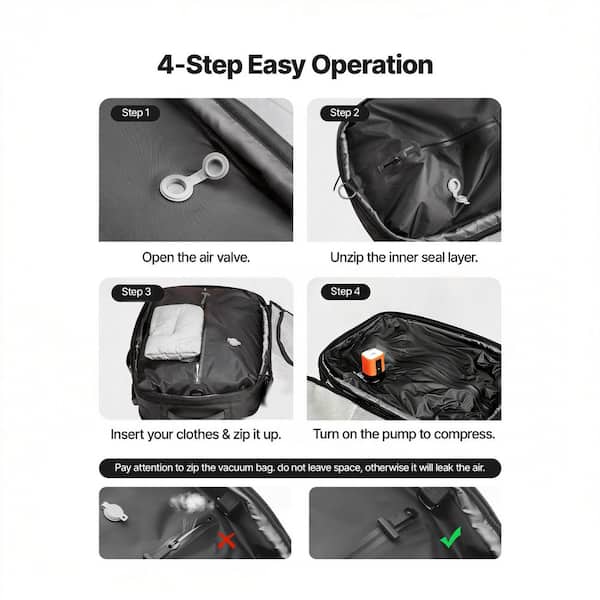 4-Step Easy Operation

Step 1

Open the air valve.

Step 2

Unzip the inner seal layer.

Step 3

Insert your clothes & zip it up.

Step 4

Turn on the pump to compress.

Pay attention to zip the vacuum bag. do not leave space, otherwise it will leak the air.