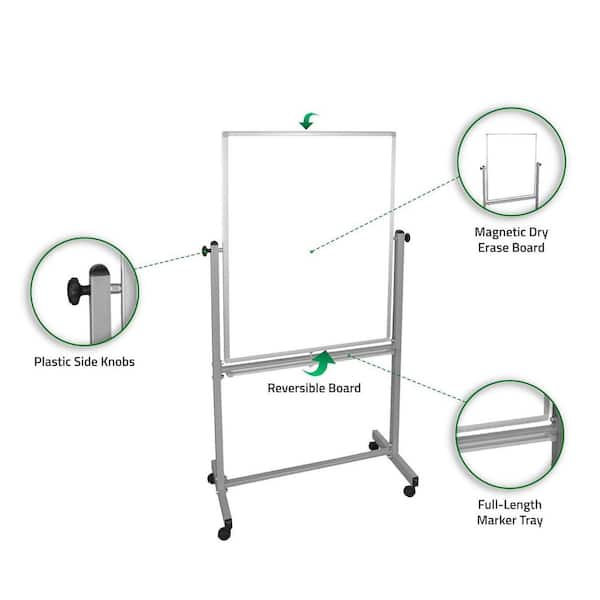 Magnetic Dry Erase Board

Plastic Side Knobs

Reversible Board

Full-Length Marker Tray