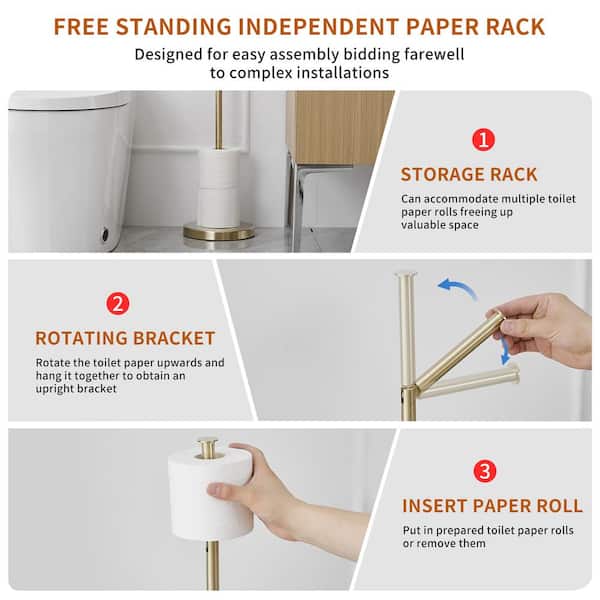 FREE STANDING INDEPENDENT PAPER RACK

Designed for easy assembly bidding farewell to complex installations

1

STORAGE RACK

Can accommodate multiple toilet paper rolls freeing up valuable space

2

ROTATING BRACKET

Rotate the toilet paper upwards and hang it together to obtain an upright bracket

3

INSERT PAPER ROLL

Put in prepared toilet paper rolls or remove them