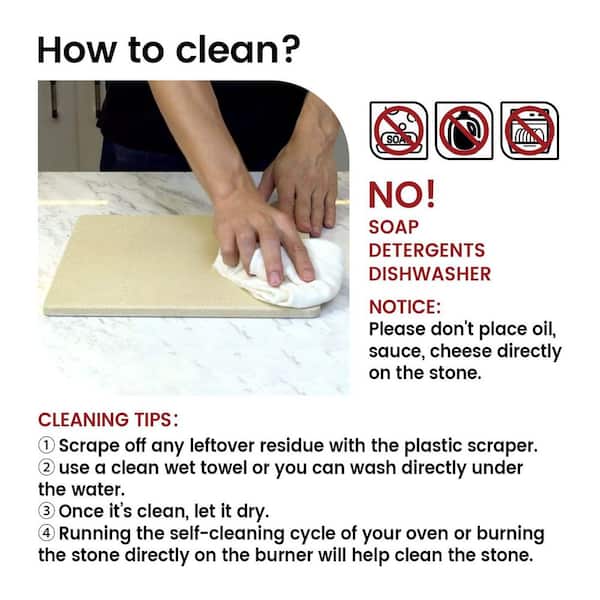 How to clean?

SOAP

NO!
SOAP
DETERGENTS
DISHWASHER

NOTICE:
Please don't place oil, sauce, cheese directly on the stone.

CLEANING TIPS:
① Scrape off any leftover residue with the plastic scraper.
② use a clean wet towel or you can wash directly under the water.
③ Once it's clean, let it dry.
④ Running the self-cleaning cycle of your oven or burning the stone directly on the burner will help clean the stone.