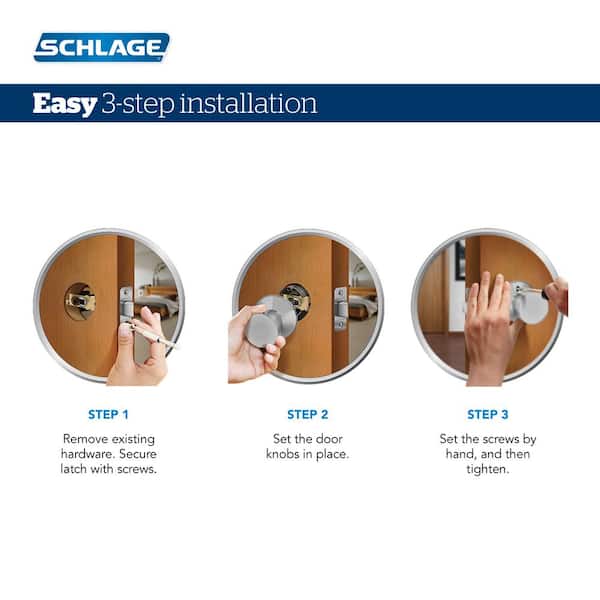 SCHLAGE

Easy 3-step installation

STEP 1

Remove existing hardware. Secure latch with screws.

STEP 2

Set the door knobs in place.

STEP 3

Set the screws by hand, and then tighten.