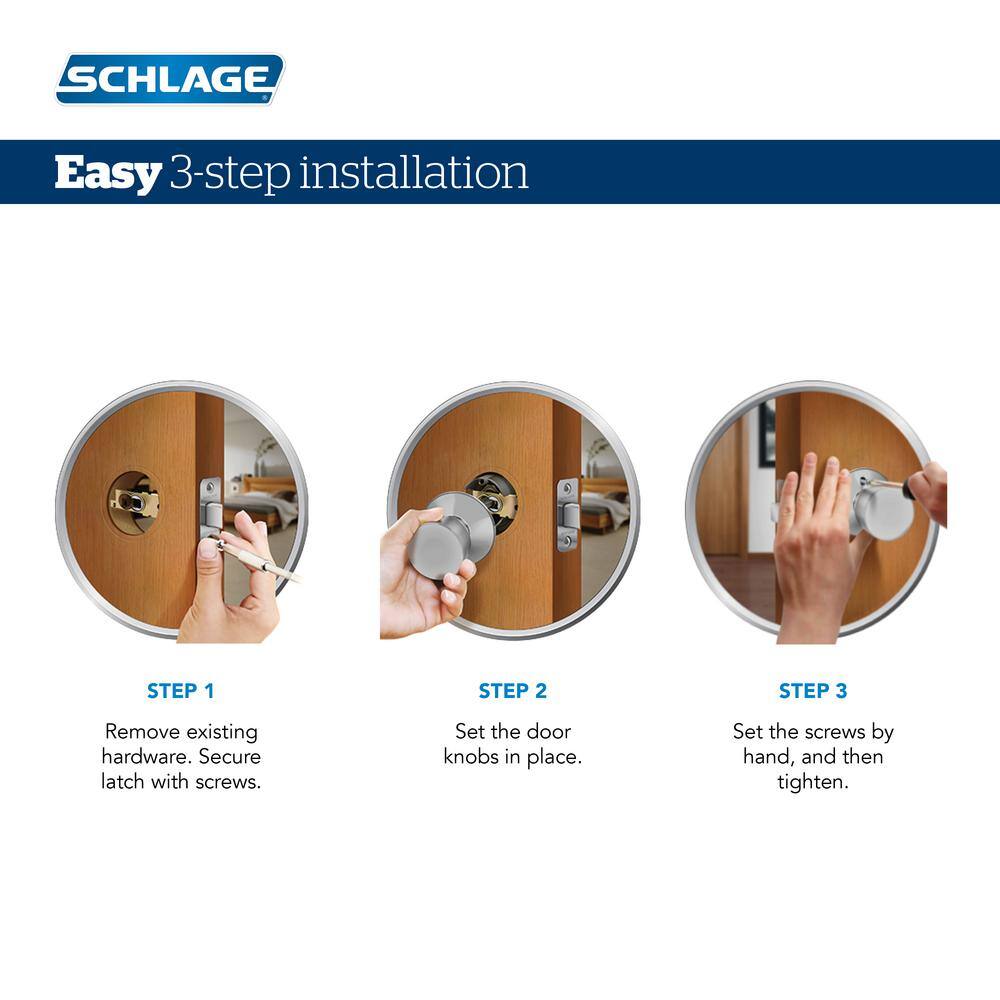 SCHLAGE

Easy 3-step installation

STEP 1
Remove existing hardware. Secure latch with screws.

STEP 2
Set the door knobs in place.

STEP 3
Set the screws by hand, and then tighten.