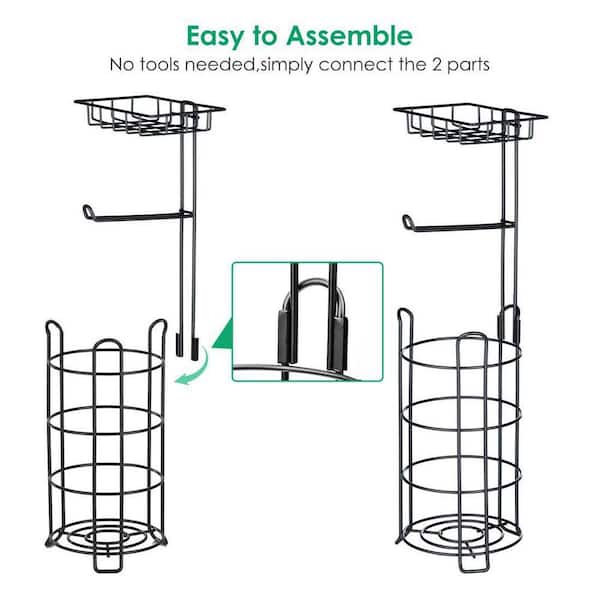 Easy to Assemble
No tools needed,simply connect the 2 parts