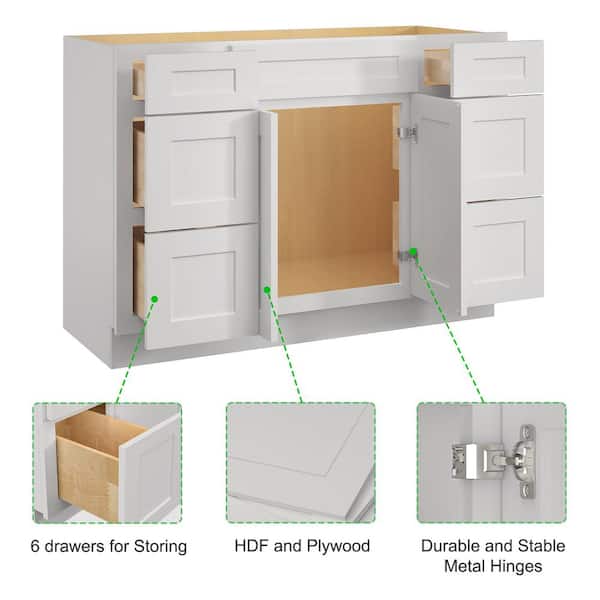 6 drawers for Storing

HDF and Plywood

Durable and Stable Metal Hinges