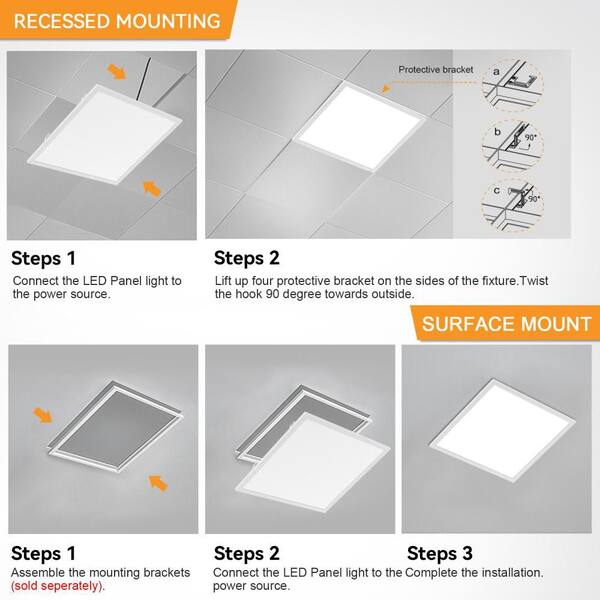 RECESSED MOUNTING

Protective bracket

a

b

90°

c

90°

Steps 1

Connect the LED Panel light to the power source.

Steps 2

Lift up four protective bracket on the sides of the fixture.Twist the hook 90 degree towards outside.

SURFACE MOUNT

Steps 1

Assemble the mounting brackets (sold seperately).

Steps 2

Connect the LED Panel light to the power source.

Steps 3

Complete the installation.