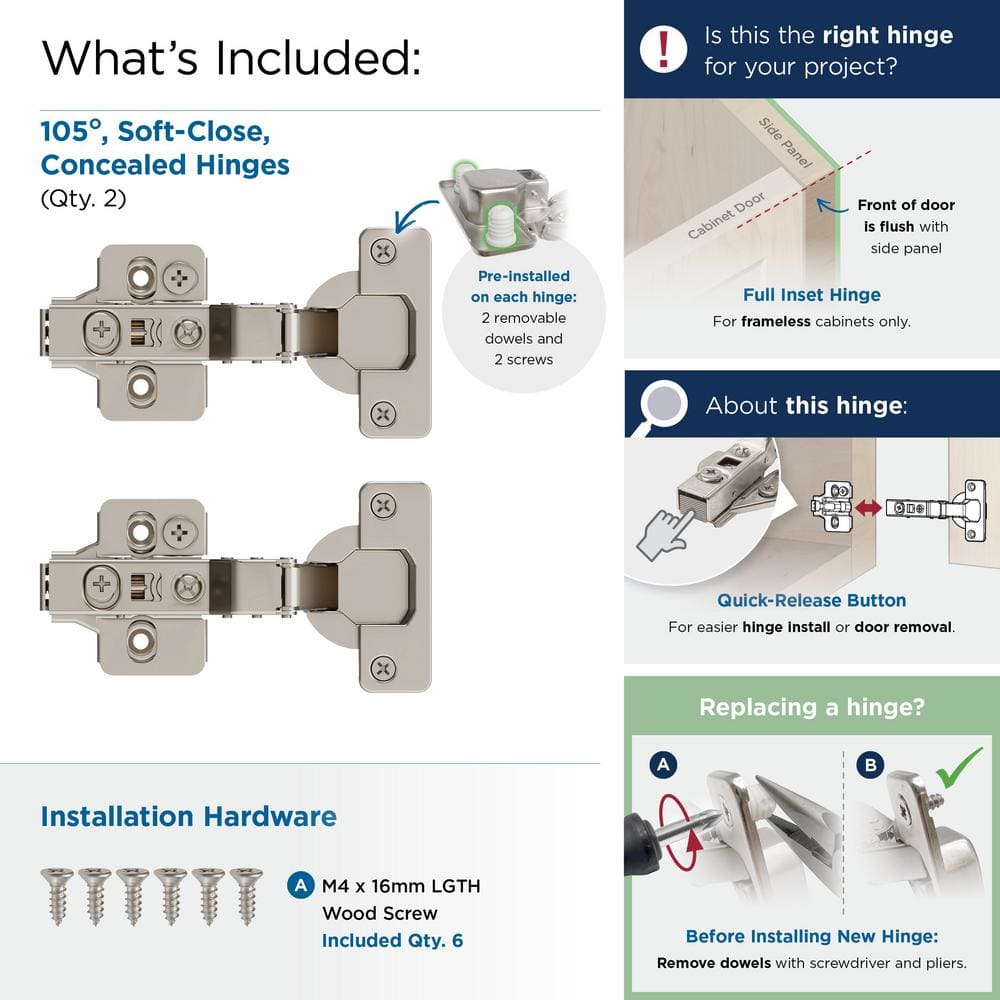 What's Included:

105°, Soft-Close, Concealed Hinges
(Qty. 2)

Pre-installed on each hinge:
2 removable dowels and
2 screws

Installation Hardware

A M4 x 16mm LGTH Wood Screw
Included Qty. 6

! Is this the right hinge for your project?

Side Panel
Cabinet Door

Front of door is flush with side panel

Full Inset Hinge
For frameless cabinets only.

About this hinge:

Quick-Release Button
For easier hinge install or door removal.

Replacing a hinge?

A
B

Before Installing New Hinge:
Remove dowels with screwdriver and pliers.