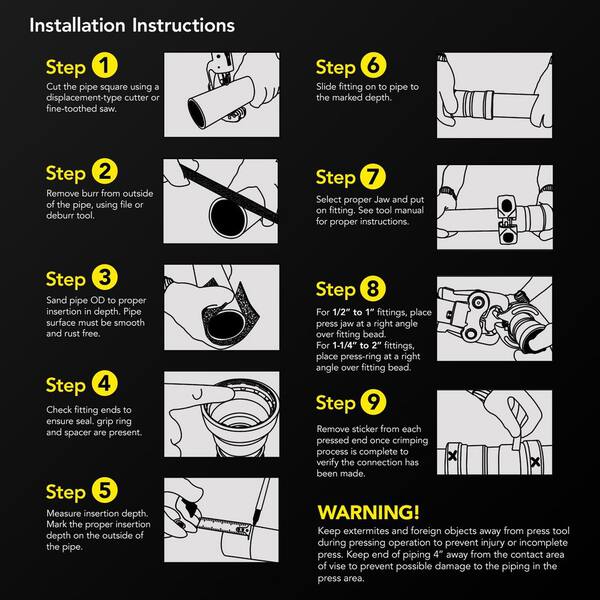 Installation Instructions

Step 1
Cut the pipe square using a displacement-type cutter or fine-toothed saw.

Step 2
Remove burr from outside of the pipe, using file or deburr tool.

Step 3
Sand pipe OD to proper insertion in depth. Pipe surface must be smooth and rust free.

Step 4
Check fitting ends to ensure seal. grip ring and spacer are present.

Step 5
Measure insertion depth. Mark the proper insertion depth on the outside of the pipe.

Step 6
Slide fitting on to pipe to the marked depth.

Step 7
Select proper Jaw and put on fitting. See tool manual for proper instructions.

Step 8
For 1/2" to 1" fittings, place press jaw at a right angle over fitting bead.
For 1-1/4" to 2" fittings, place press-ring at a right angle over fitting bead.

Step 9
Remove sticker from each pressed end once crimping process is complete to verify the connection has been made.

WARNING!
Keep extermites and foreign objects away from press tool during pressing operation to prevent injury or incomplete press. Keep end of piping 4" away from the contact area of vise to prevent possible damage to the piping in the press area.