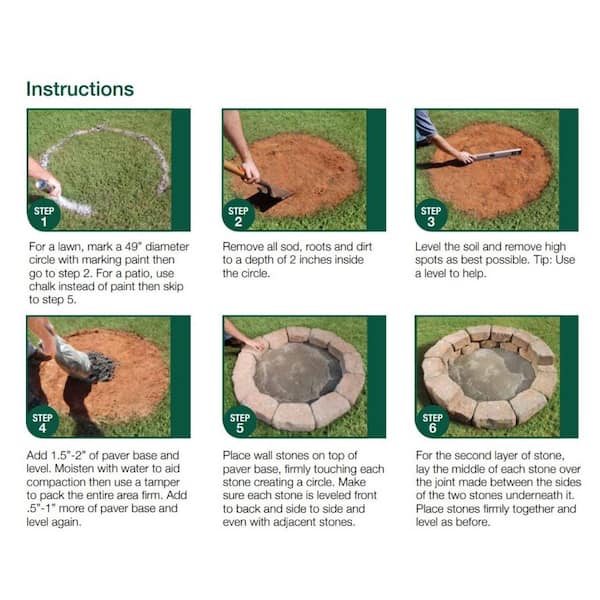 Instructions

STEP 1

For a lawn, mark a 49" diameter circle with marking paint then go to step 2. For a patio, use chalk instead of paint then skip to step 5.

STEP 2

Remove all sod, roots and dirt to a depth of 2 inches inside the circle.

STEP 3

Level the soil and remove high spots as best possible. Tip: Use a level to help.

STEP 4

Add 1.5"-2" of paver base and level. Moisten with water to aid compaction then use a tamper to pack the entire area firm. Add .5"-1" more of paver base and level again.

STEP 5

Place wall stones on top of paver base, firmly touching each stone creating a circle. Make sure each stone is leveled front to back and side to side and even with adjacent stones.

STEP 6

For the second layer of stone, lay the middle of each stone over the joint made between the sides of the two stones underneath it. Place stones firmly together and level as before.