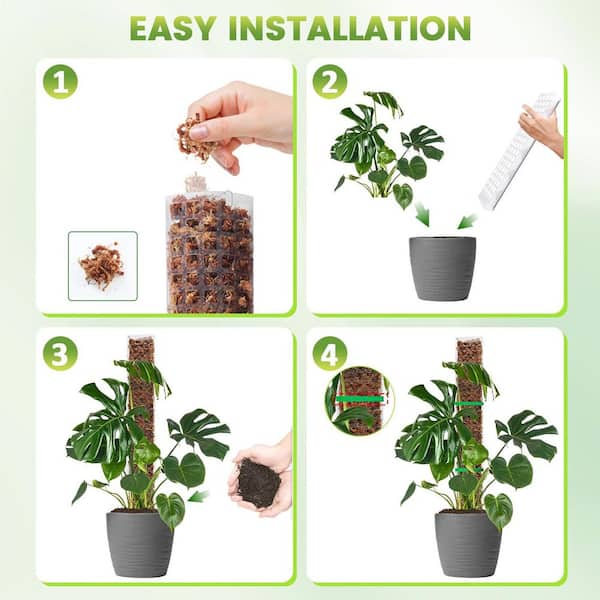 EASY INSTALLATION

1

2

3

4